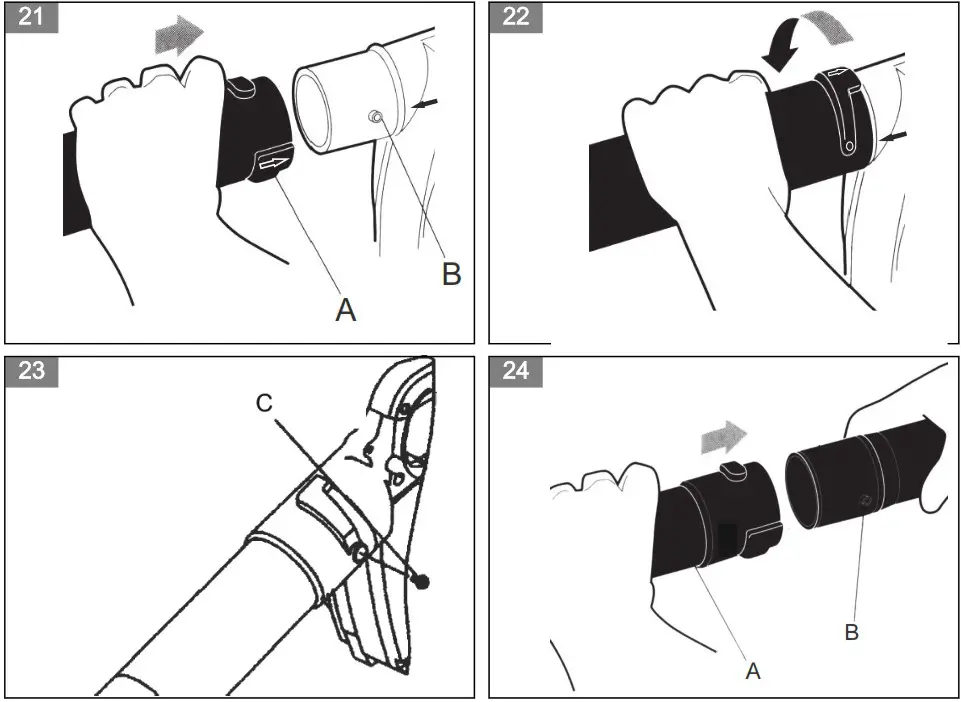 21

B

A

22

23

C

24

B

A