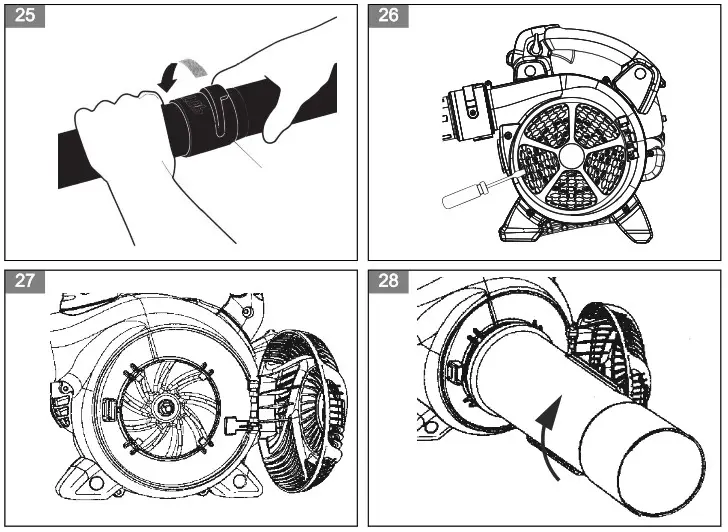 25

26

27

28