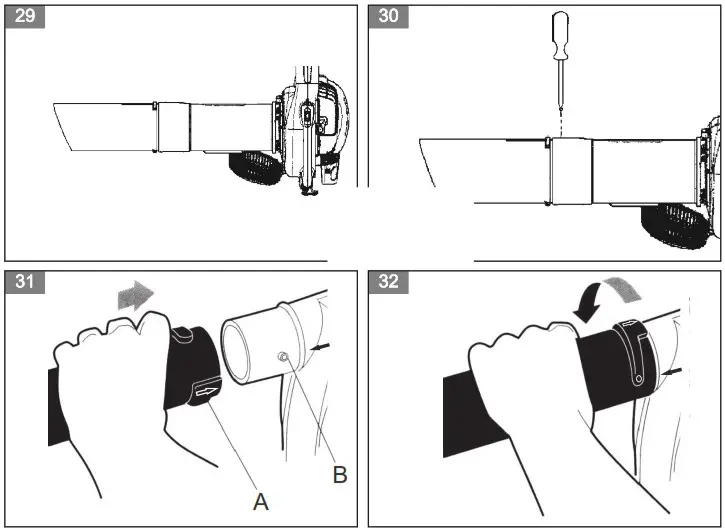 29

30

31

A

B

32