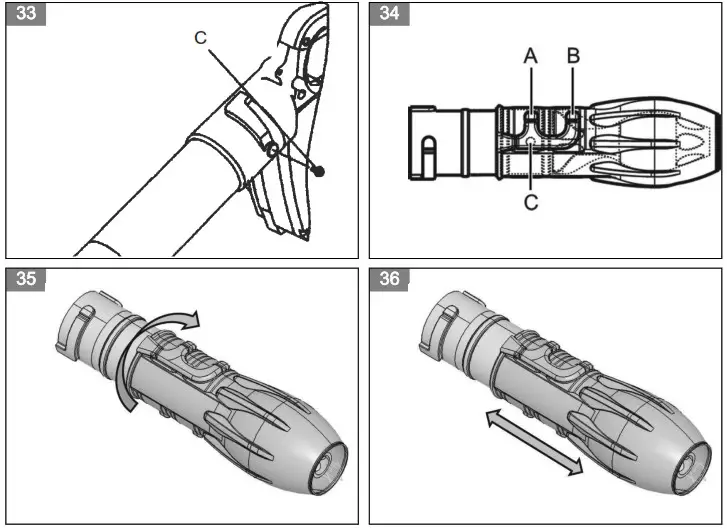 33
C

34
A
B
C

35

36