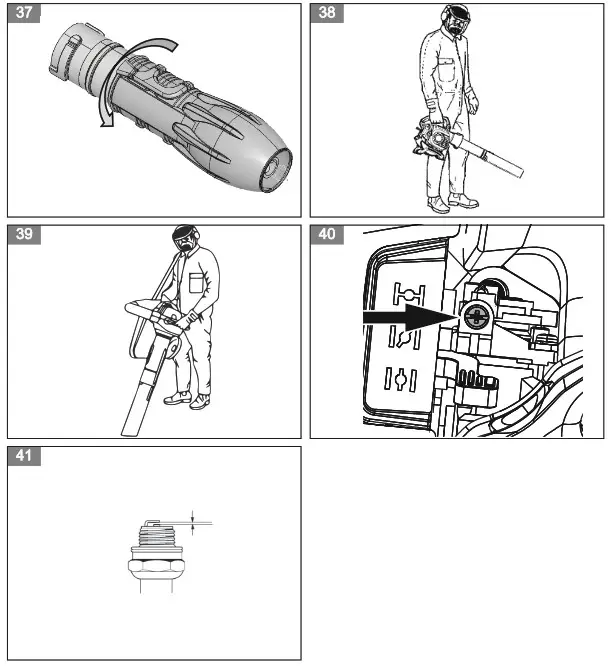 37

38

39

40

41