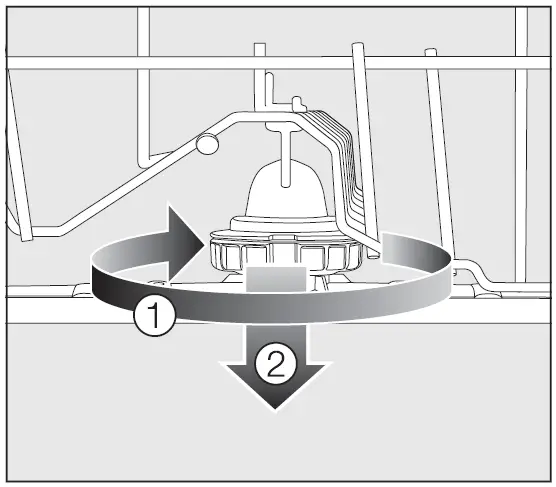 1
2