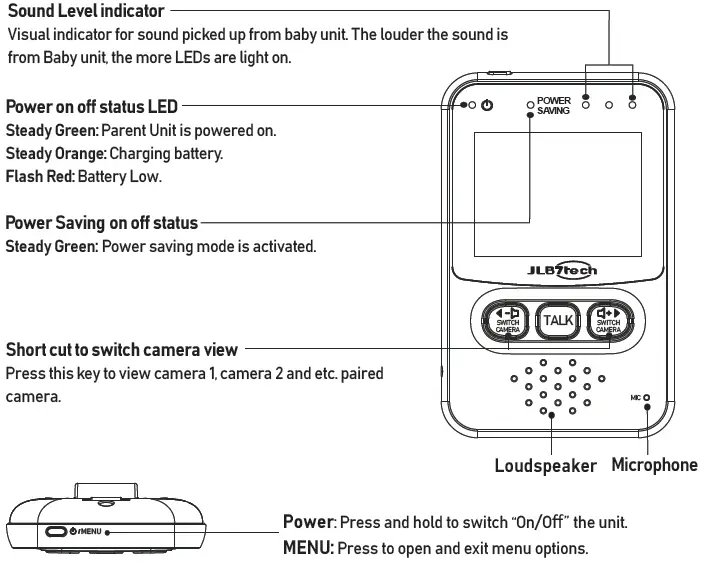 Sound Level indicator

Visual indicator for sound picked up from baby unit. The louder the sound is from Baby unit, the more LEDs are light on.

Power on off status LED

Steady Green: Parent Unit is powered on.

Steady Orange: Charging battery.

Flash Red: Battery Low.

Power Saving on off status

Steady Green: Power saving mode is activated.

Short cut to switch camera view

Press this key to view camera 1, camera 2 and etc. paired camera.

POWER SAVING

JLB7tech

SWITCH CAMERA

TALK

SWITCH CAMERA

MIC

Loudspeaker

Microphone

/MENU

Power: Press and hold to switch "On/Off" the unit.

MENU: Press to open and exit menu options.