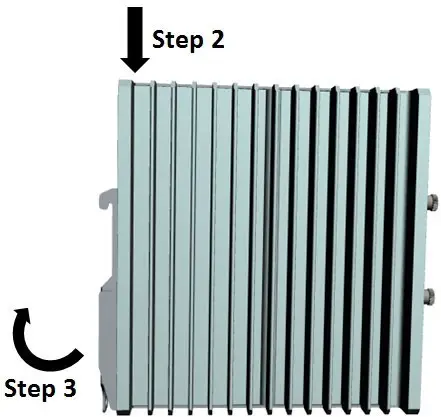 Step 2

Step 3