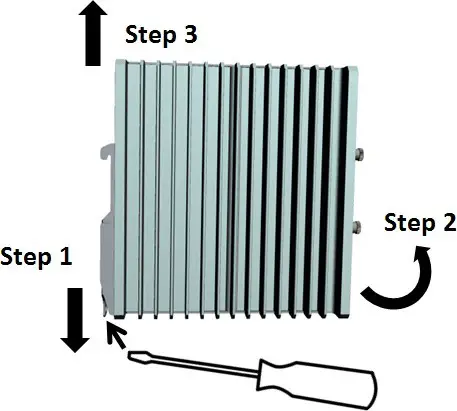 Step 3

Step 2

Step 1