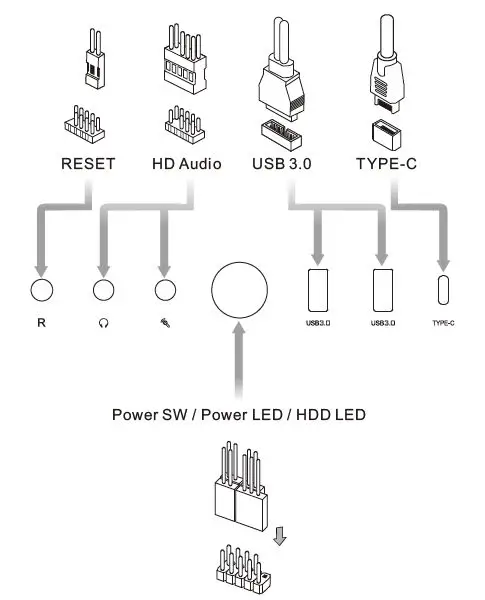 RESET HD Audio USB 3.0 TYPE-C

R

USB3.0 USB3.0 TYPE-C

Power SW / Power LED / HDD LED