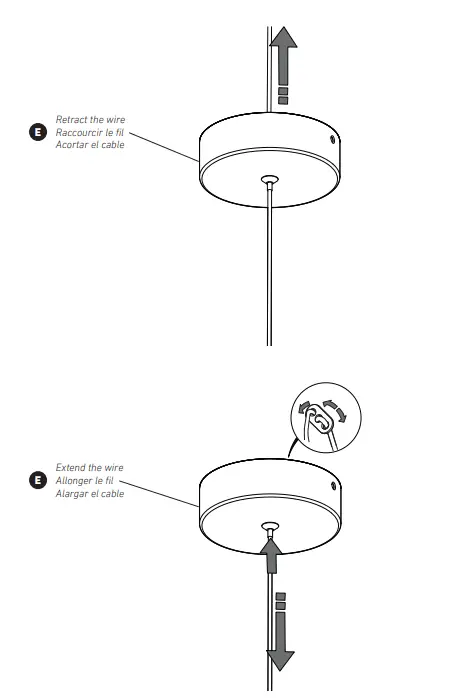 E

Retract the wire
Raccourcir le fil
Acortar el cable

E

Extend the wire
Allonger le fil
Alargar el cable