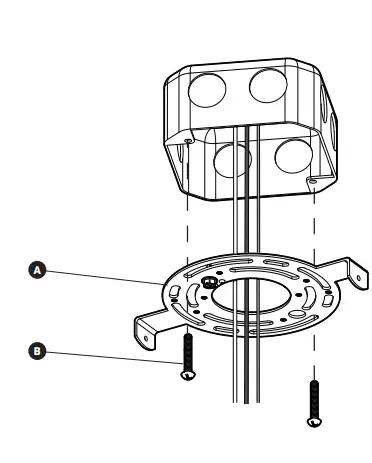 A

B