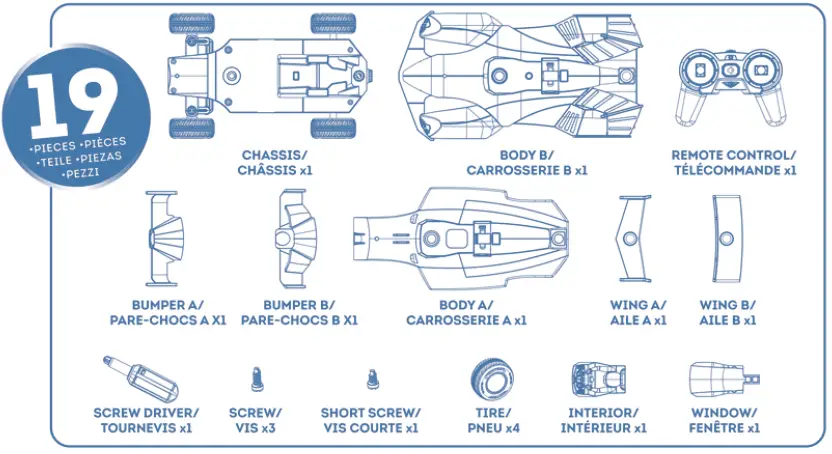 19
•PIECES •PIÈCES
•TEILE •PIEZAS
•PEZZI

CHASSIS/
CHÂSSIS x1

BODY B/
CARROSSERIE B x1

REMOTE CONTROL/
TÉLÉCOMMANDE x1

BUMPER A/
PARE-CHOCS A X1

BUMPER B/
PARE-CHOCS B X1

BODY A/
CARROSSERIE A x1

WING A/
AILE A x1

WING B/
AILE B x1

SCREW DRIVER/
TOURNEVIS x1

SCREW/
VIS x3

SHORT SCREW/
VIS COURTE x1

TIRE/
PNEU x4

INTERIOR/
INTÉRIEUR x1

WINDOW/
FENÊTRE x1