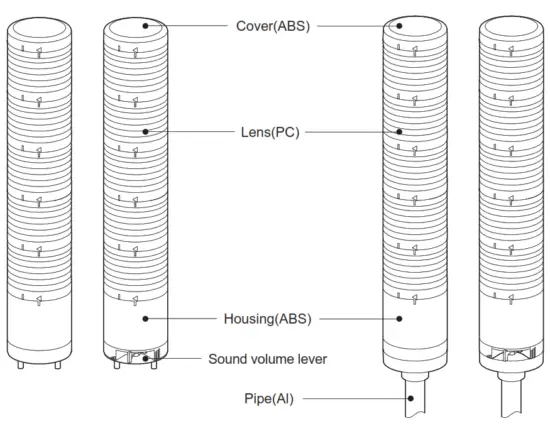 Cover(ABS)

Lens(PC)

Housing(ABS)

Sound volume lever

Pipe(Al)