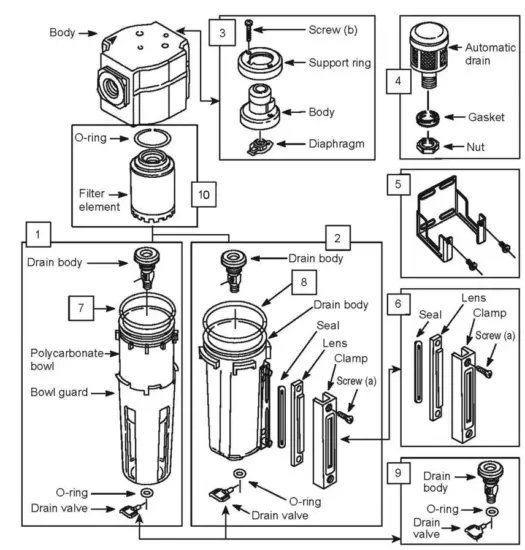 Body

3
Screw (b)
Support ring
Body
Diaphragm

4
Automatic drain
Gasket
Nut

O-ring
Filter element
10

5

1
Drain body
7
Polycarbonate bowl
Bowl guard
O-ring
Drain valve

2
Drain body
8
Drain body
Seal
Lens
Clamp
Screw (a)
O-ring
Drain valve

6
Seal
Lens
Clamp
Screw (a)

9
Drain body
O-ring
Drain valve