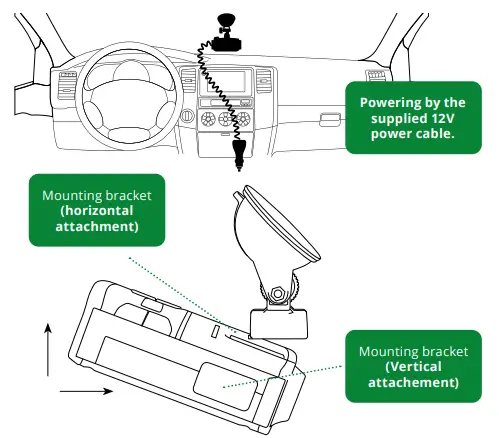 Powering by the supplied 12V power cable.

Mounting bracket (horizontal attachment)

Mounting bracket (Vertical attachement)