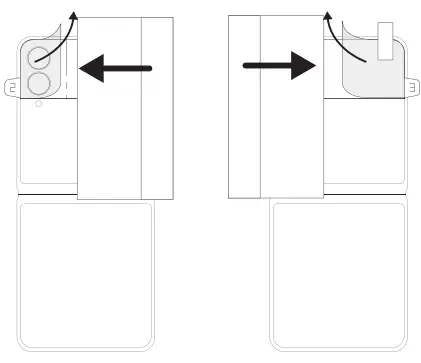 2

3