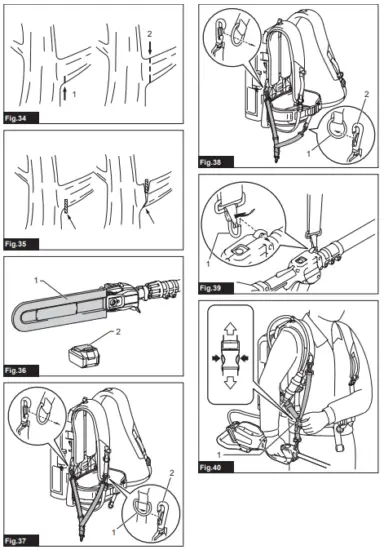 2
1
Fig.34

Fig.35

1
2
Fig.36

2
1
Fig.37

2
1
Fig.38

1
Fig.39

1
Fig.40