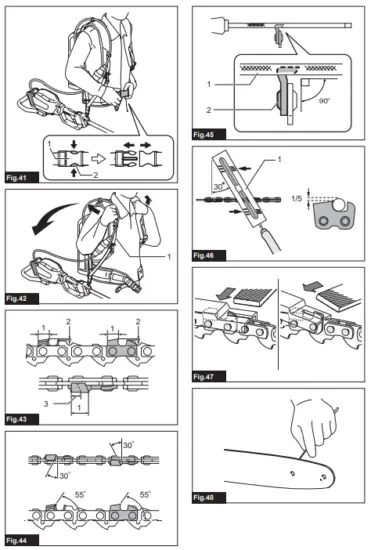 1
2
Fig.41

1
Fig.42

1 2 1 2
3
1
Fig.43

30°
30°
55° 55°
Fig.44

1
2
90°
Fig.45

1
30°
1/5
Fig.46

Fig.47

Fig.48