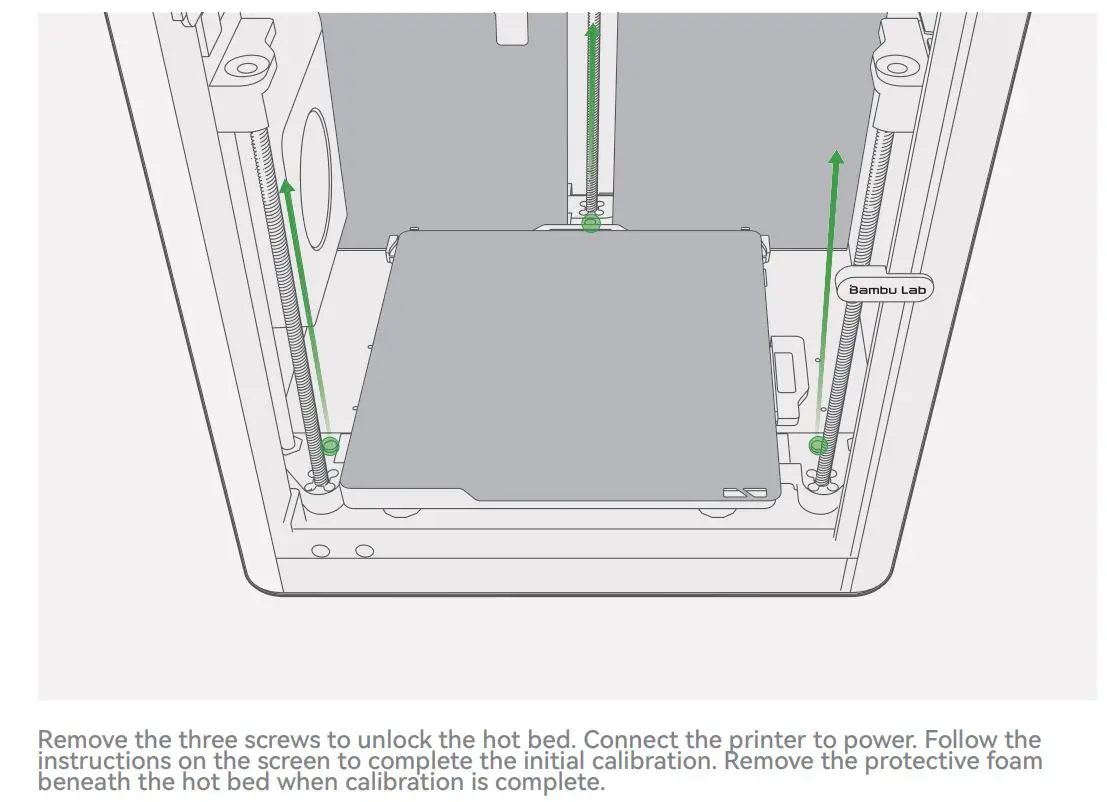 Bambu Lab

Remove the three screws to unlock the hot bed. Connect the printer to power. Follow the instructions on the screen to complete the initial calibration. Remove the protective foam beneath the hot bed when calibration is complete.