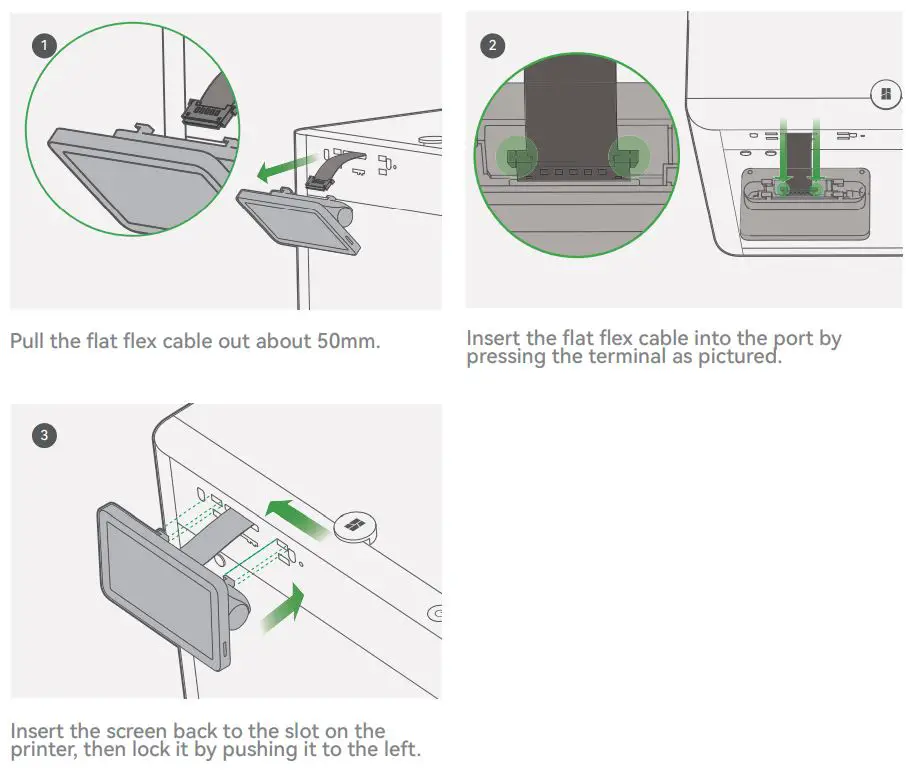 1

Pull the flat flex cable out about 50mm.

2

Insert the flat flex cable into the port by pressing the terminal as pictured.

3

Insert the screen back to the slot on the printer, then lock it by pushing it to the left.