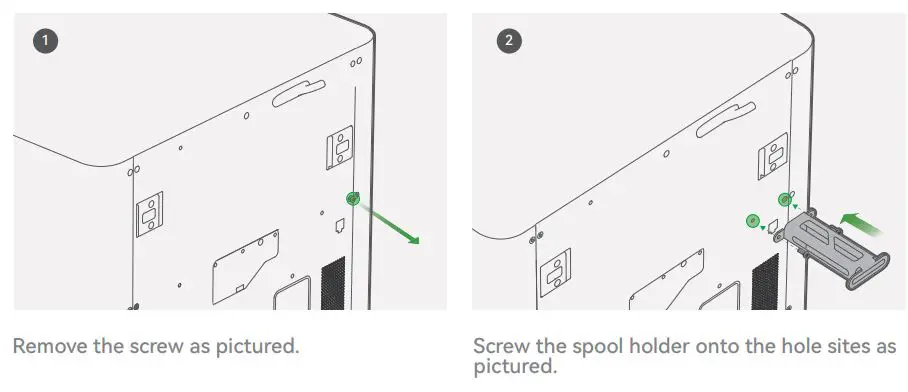 1

Remove the screw as pictured.

2

Screw the spool holder onto the hole sites as pictured.