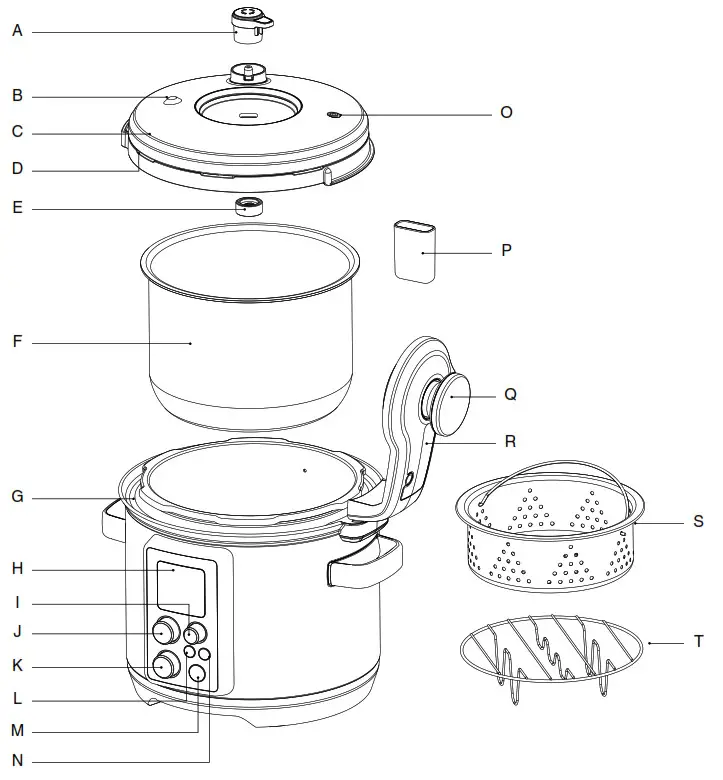 A
B
C
D
E
F
G
H
I
J
K
L
M
N
O
P
Q
R
S
T