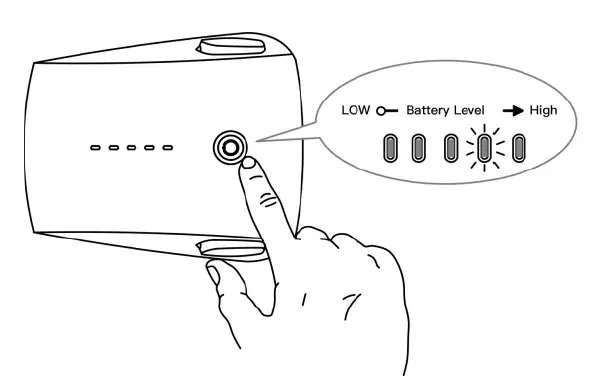 LOW Battery Level High