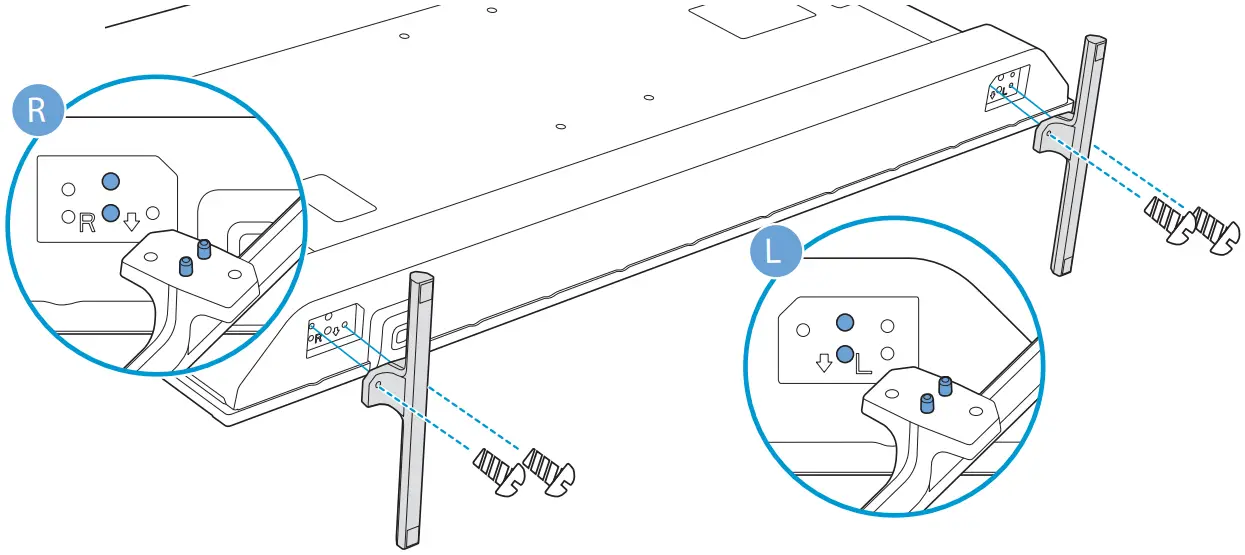 R
R
R
L
L
L