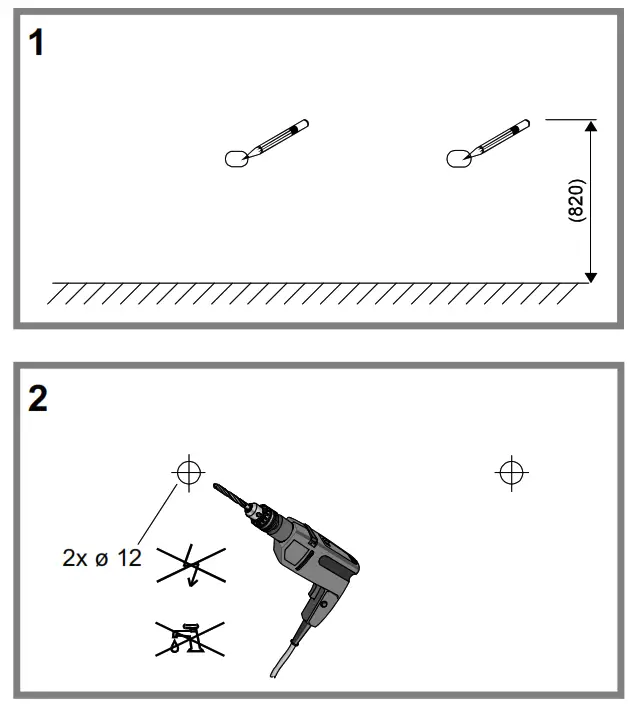 1

(820)

2

2x ø 12