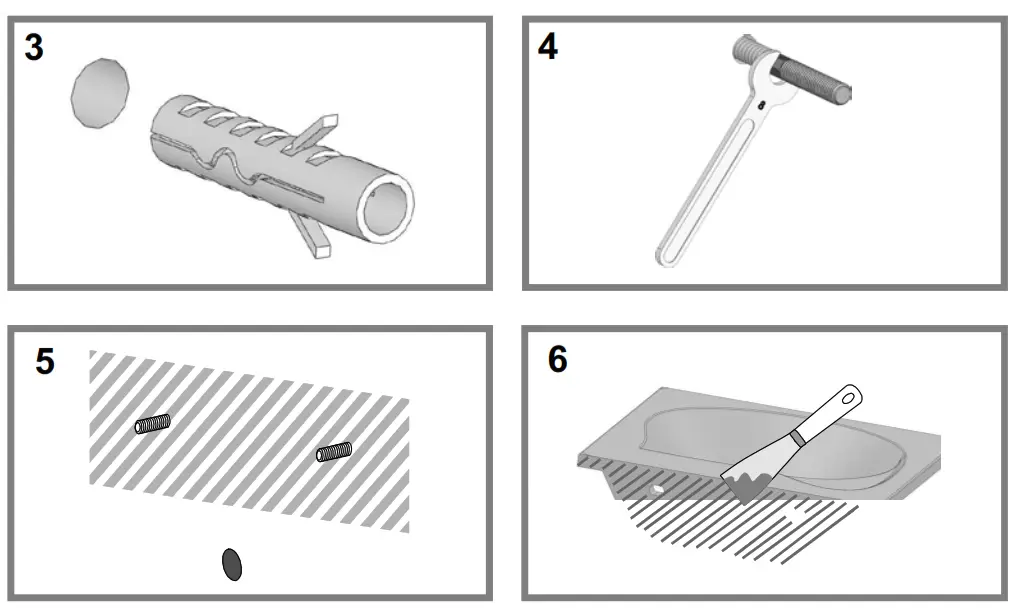 3

4

8

5

6