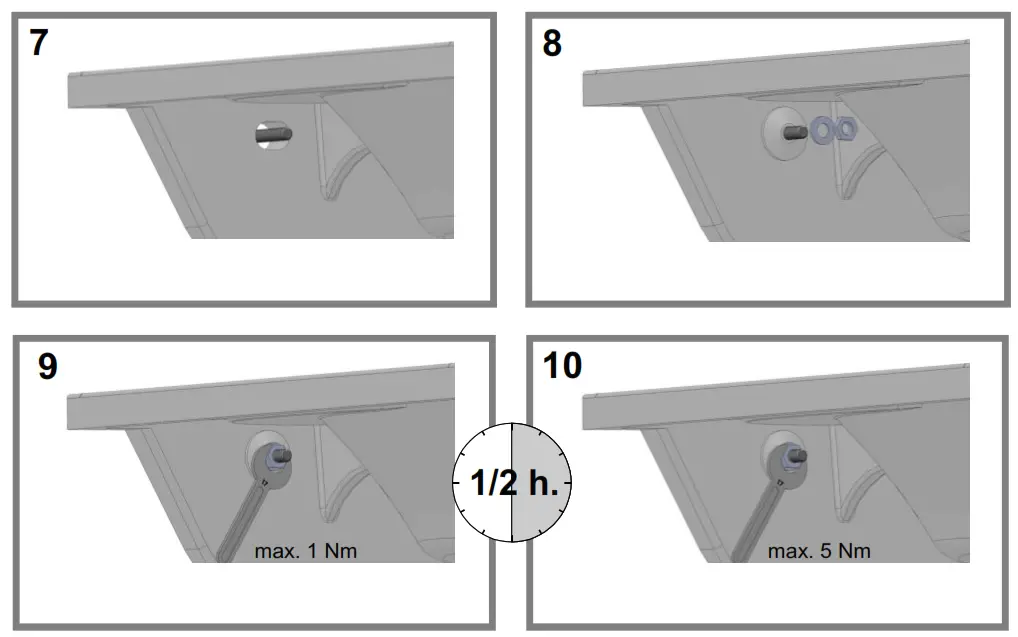 7

8

9

max. 1 Nm

1/2 h.

10

max. 5 Nm