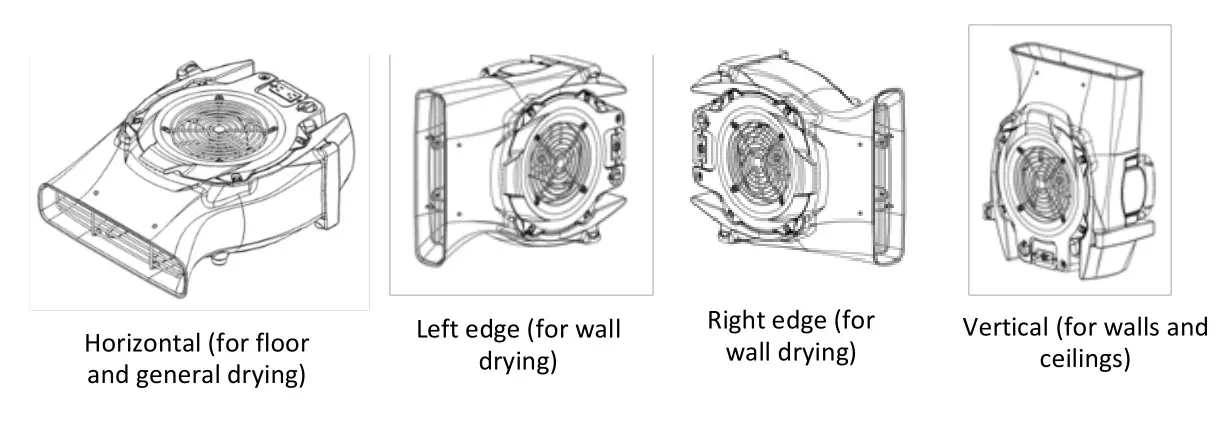 Horizontal (for floor and general drying)

Left edge (for wall drying)

Right edge (for wall drying)

Vertical (for walls and ceilings)