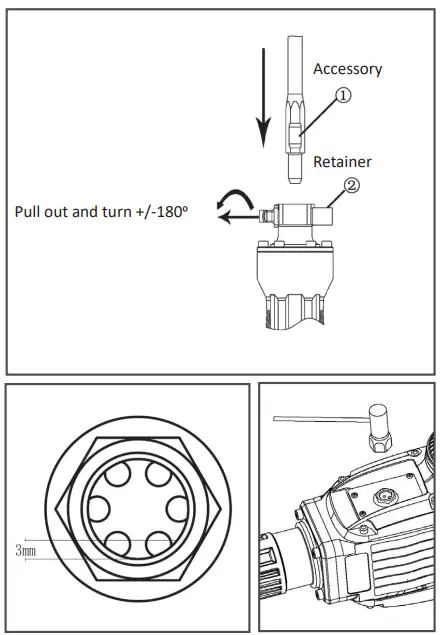 Accessory
①
Retainer
②
Pull out and turn +/-180º

3mm