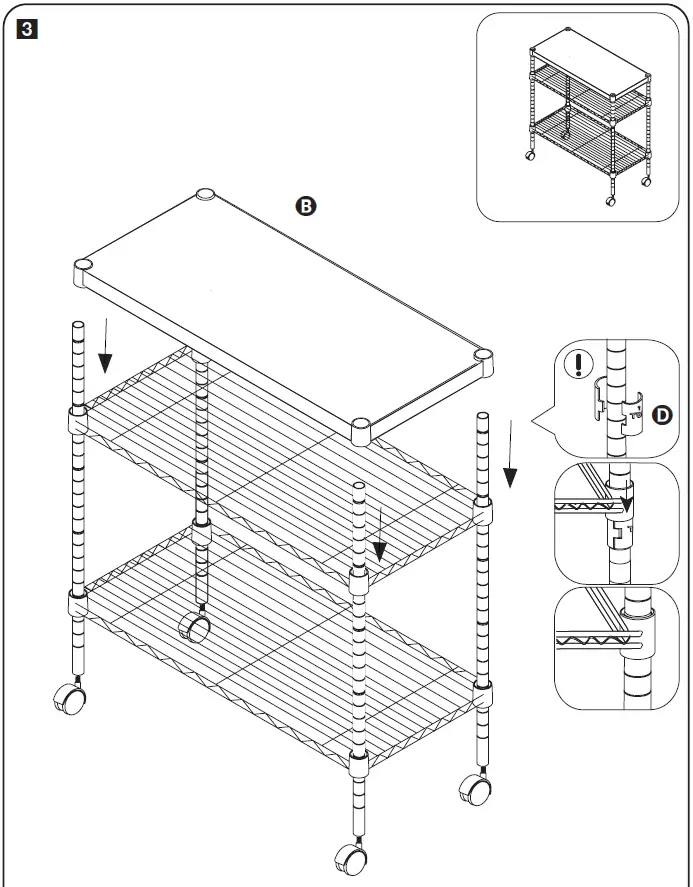 3

B

!

D