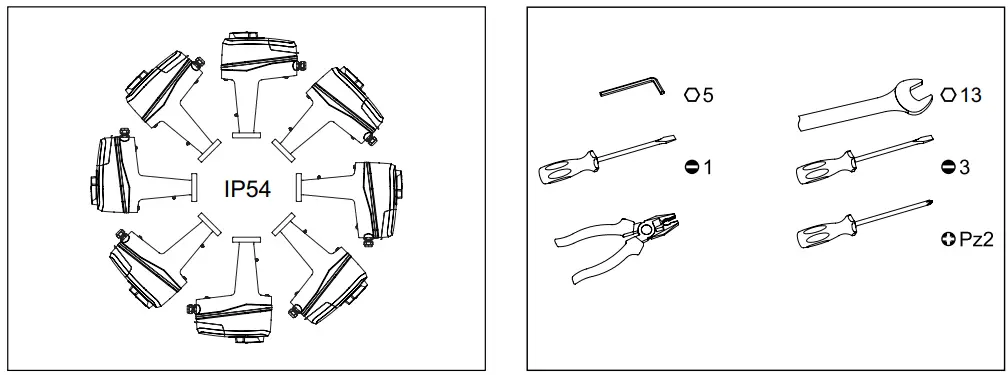 IP54

5

13

1

3

Pz2