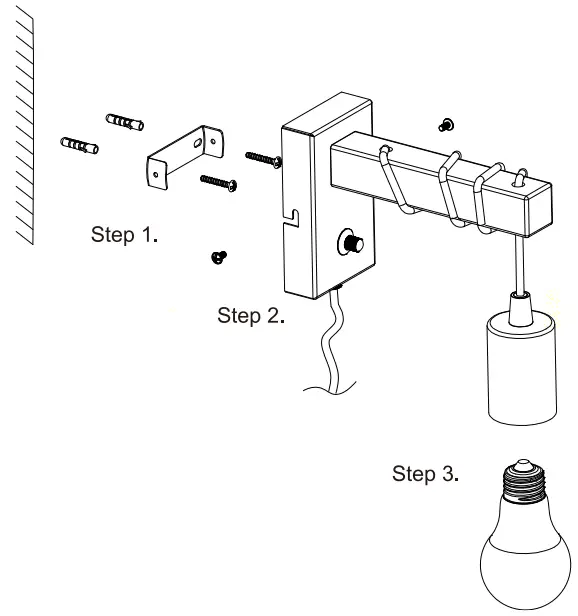 Step 1.

Step 2.

Step 3.