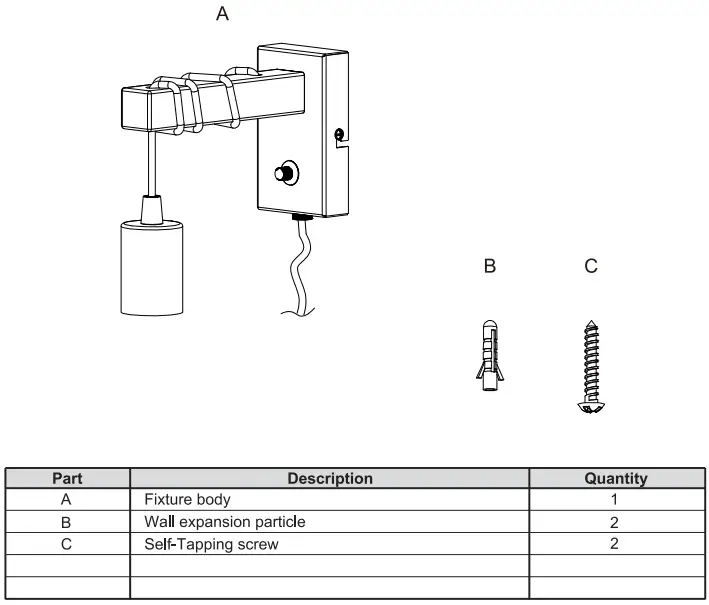 A

B C

| Part | Description | Quantity |
|---|---|---|
| A | Fixture body | 1 |
| B | Wall expansion particle | 2 |
| C | Self-Tapping screw | 2 |
| | | |
| | | |