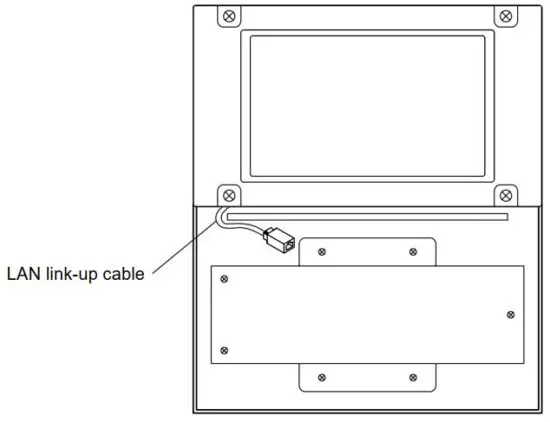 LAN link-up cable