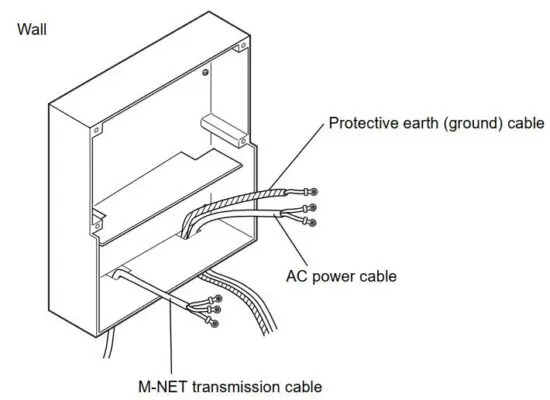 Wall

Protective earth (ground) cable

AC power cable

M-NET transmission cable