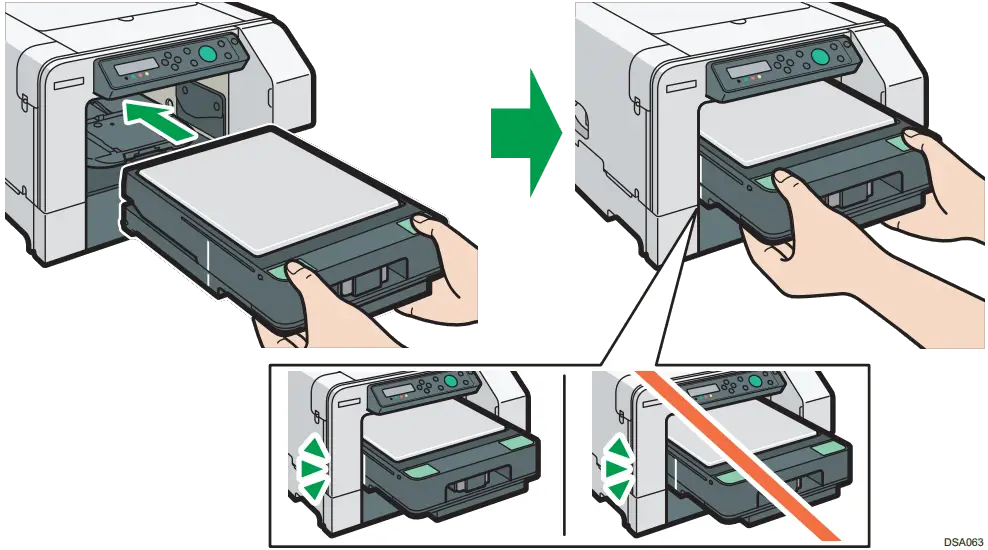 DSA063