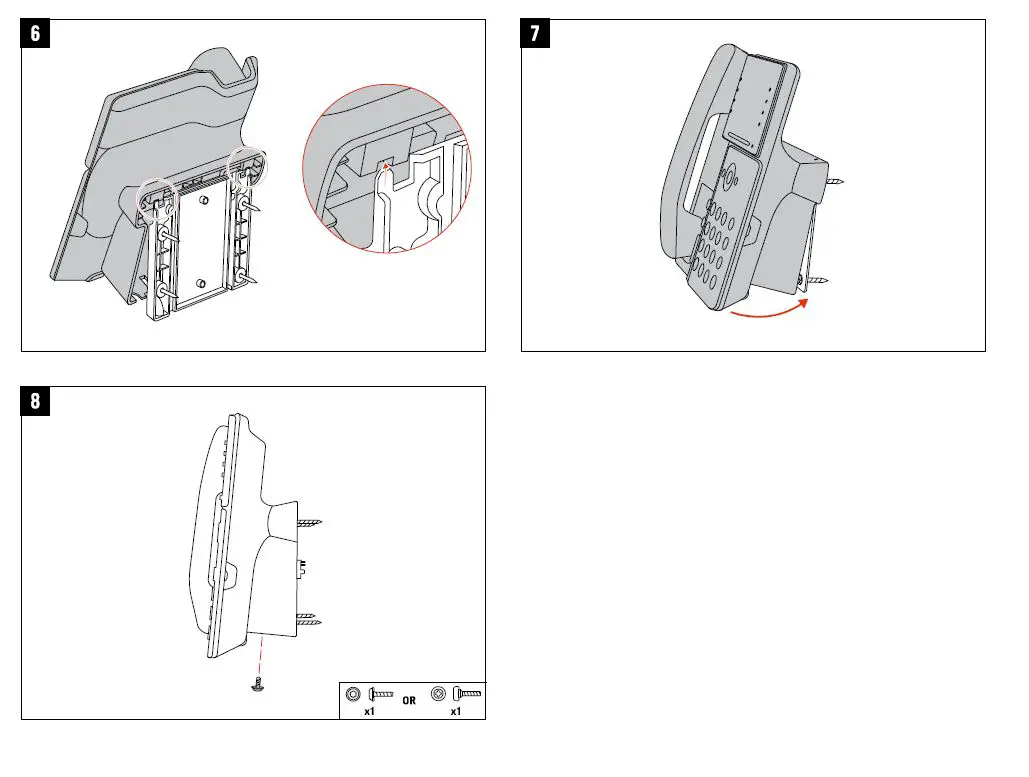 6

7

8

x1 OR x1