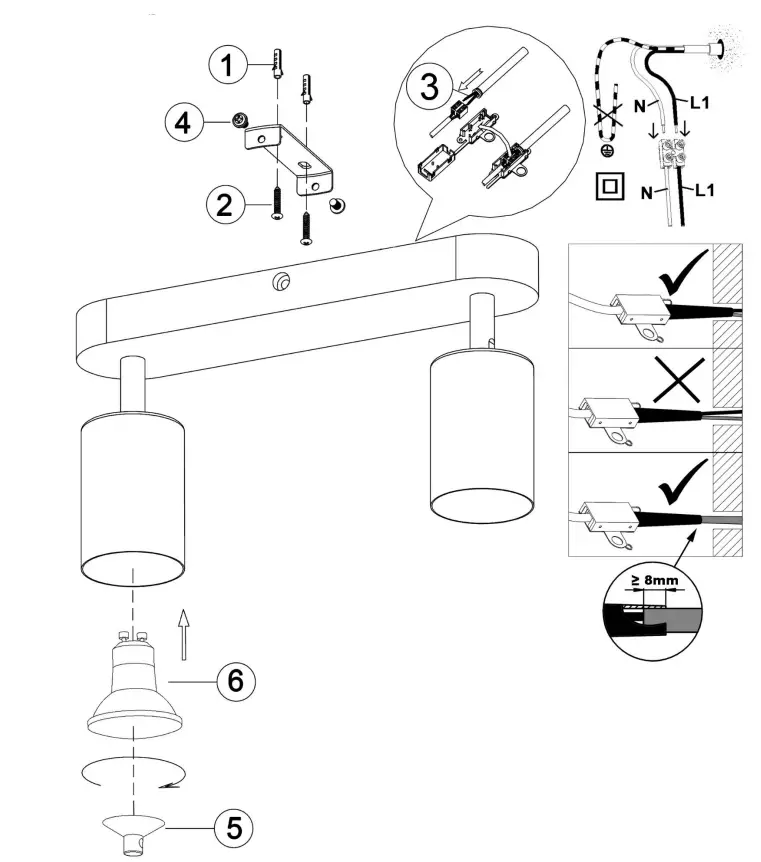 1
4
2
3
N
L1
N
L1
≥ 8mm
6
5