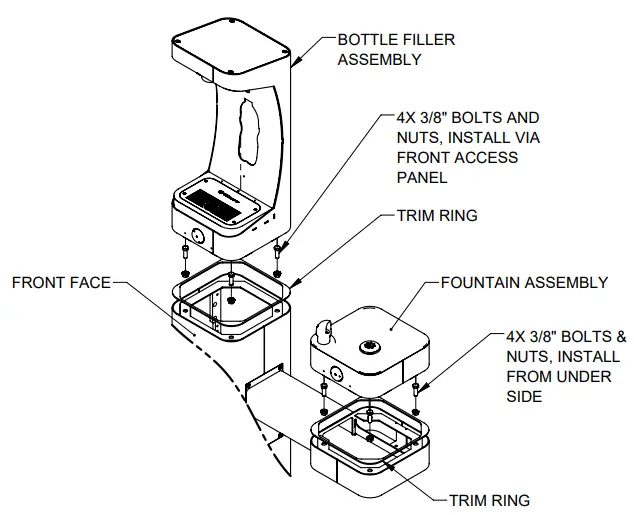 BOTTLE FILLER ASSEMBLY

4X 3/8" BOLTS AND NUTS, INSTALL VIA FRONT ACCESS PANEL

TRIM RING

FRONT FACE

FOUNTAIN ASSEMBLY

4X 3/8" BOLTS & NUTS, INSTALL FROM UNDER SIDE

TRIM RING