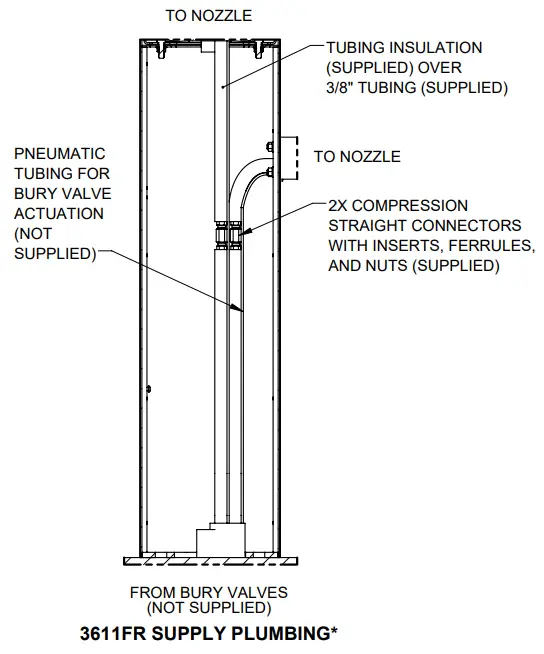 TO NOZZLE

TUBING INSULATION (SUPPLIED) OVER 3/8" TUBING (SUPPLIED)

PNEUMATIC TUBING FOR BURY VALVE ACTUATION (NOT SUPPLIED)

TO NOZZLE

2X COMPRESSION STRAIGHT CONNECTORS WITH INSERTS, FERRULES, AND NUTS (SUPPLIED)

FROM BURY VALVES (NOT SUPPLIED)

3611FR SUPPLY PLUMBING*