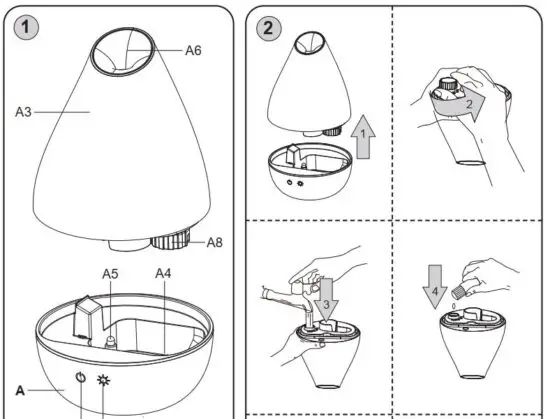 1

A6

A3

A8

A5

A4

A

2

1

2

3

4