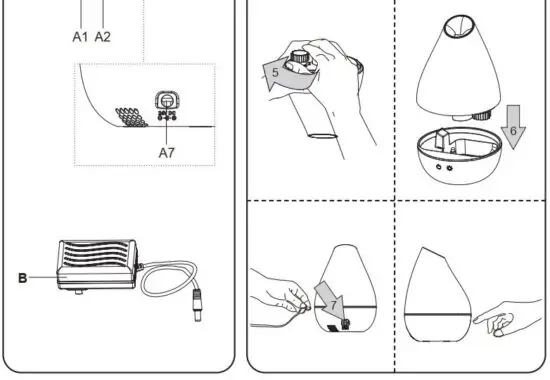 A1 A2

A7

B

5

6

7