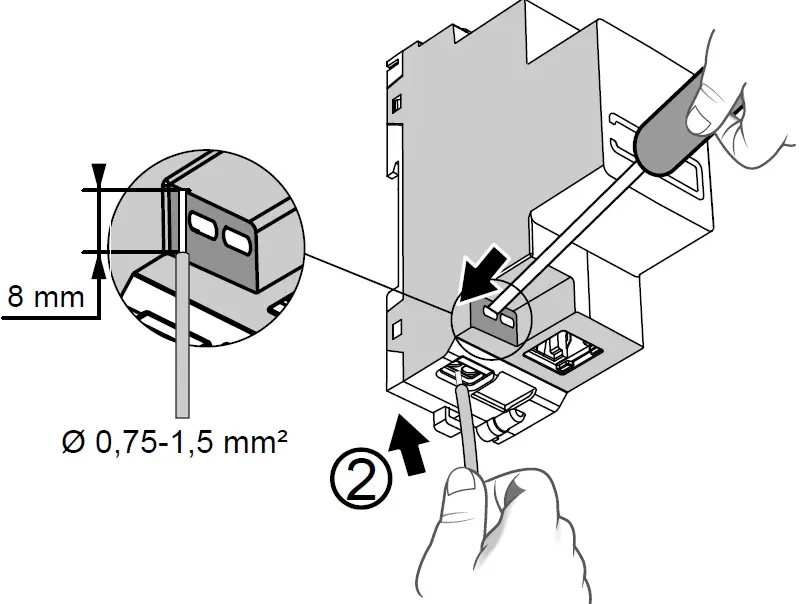 8 mm

Ø 0,75-1,5 mm²

②