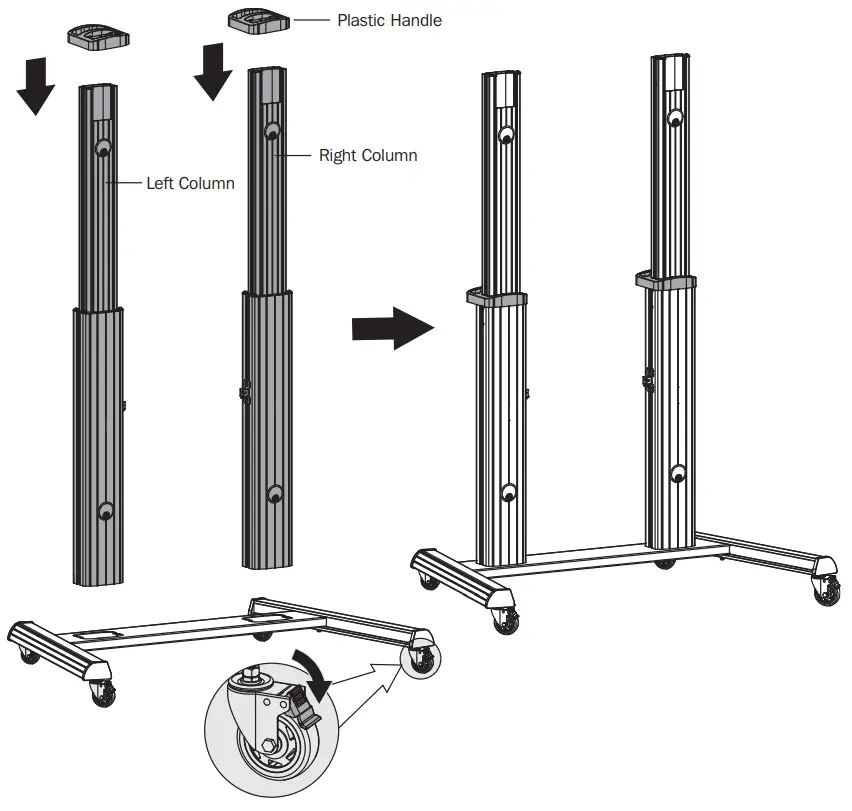 Plastic Handle

Right Column

Left Column