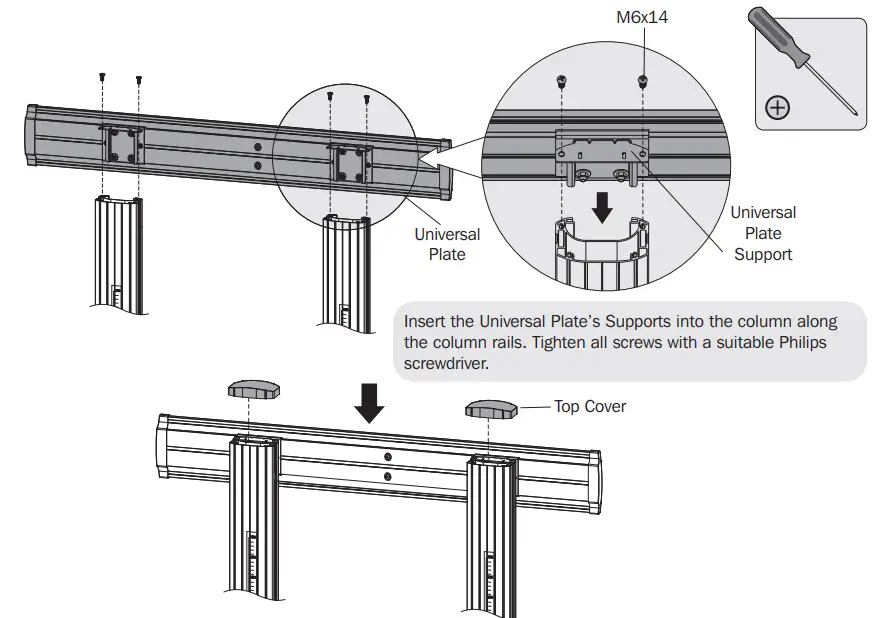 M6x14

Universal Plate

Universal Plate Support

Insert the Universal Plate's Supports into the column along the column rails. Tighten all screws with a suitable Philips screwdriver.

Top Cover