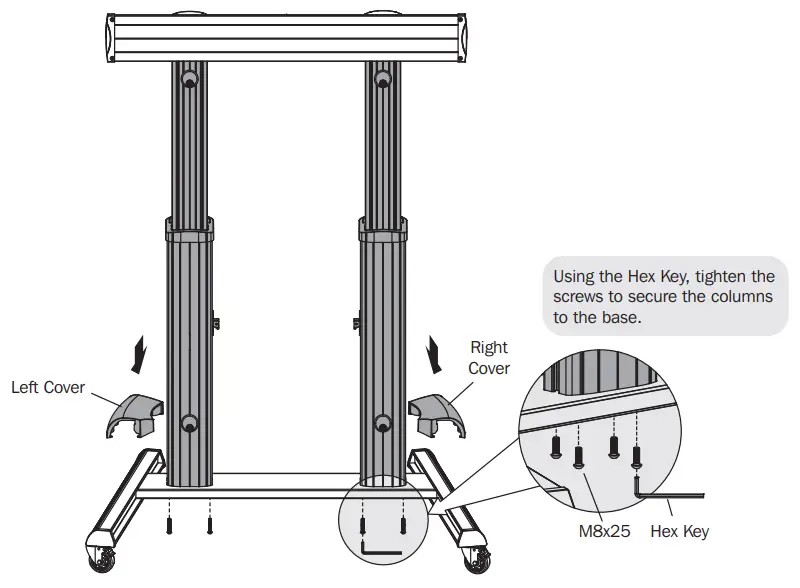 Using the Hex Key, tighten the screws to secure the columns to the base.

Left Cover

Right Cover

M8x25

Hex Key