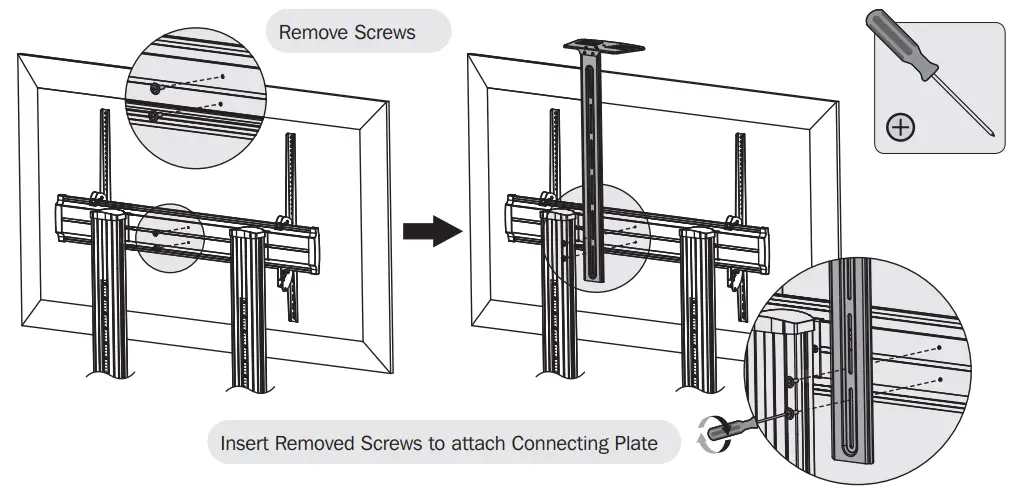 Remove Screws

Insert Removed Screws to attach Connecting Plate