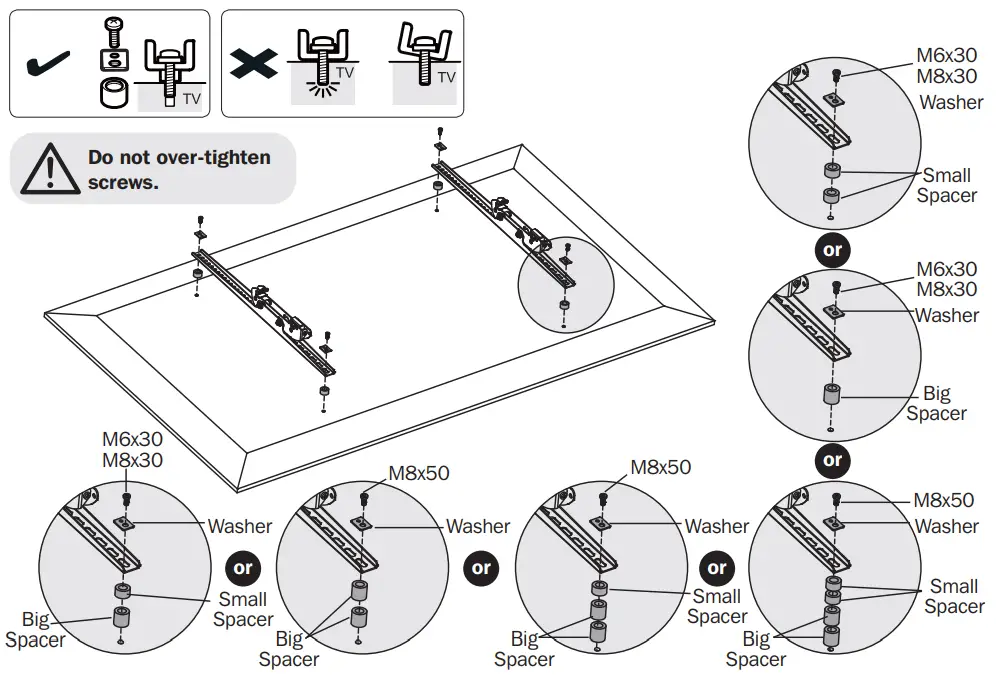 TV

TV

TV

Do not over-tighten screws.

M6x30
M8x30
Washer

Small Spacer

or

M6x30
M8x30
Washer

Big Spacer

or

M6x30
M8x30
Washer

Small Spacer

Big Spacer

or

M8x50
Washer

Big Spacer

or

M8x50
Washer

Small Spacer

Big Spacer

or

M8x50
Washer

Small Spacer

Big Spacer