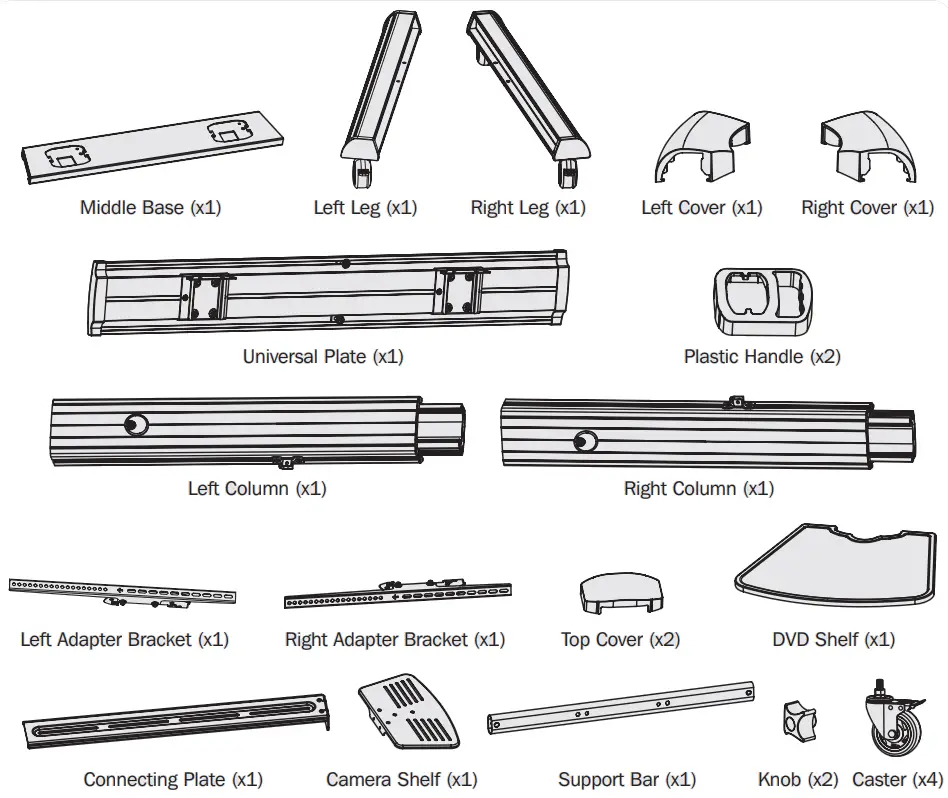 Middle Base (x1)
Left Leg (x1)
Right Leg (x1)
Left Cover (x1)
Right Cover (x1)
Universal Plate (x1)
Plastic Handle (x2)
Left Column (x1)
Right Column (x1)
Left Adapter Bracket (x1)
Right Adapter Bracket (x1)
Top Cover (x2)
DVD Shelf (x1)
Connecting Plate (x1)
Camera Shelf (x1)
Support Bar (x1)
Knob (x2)
Caster (x4)